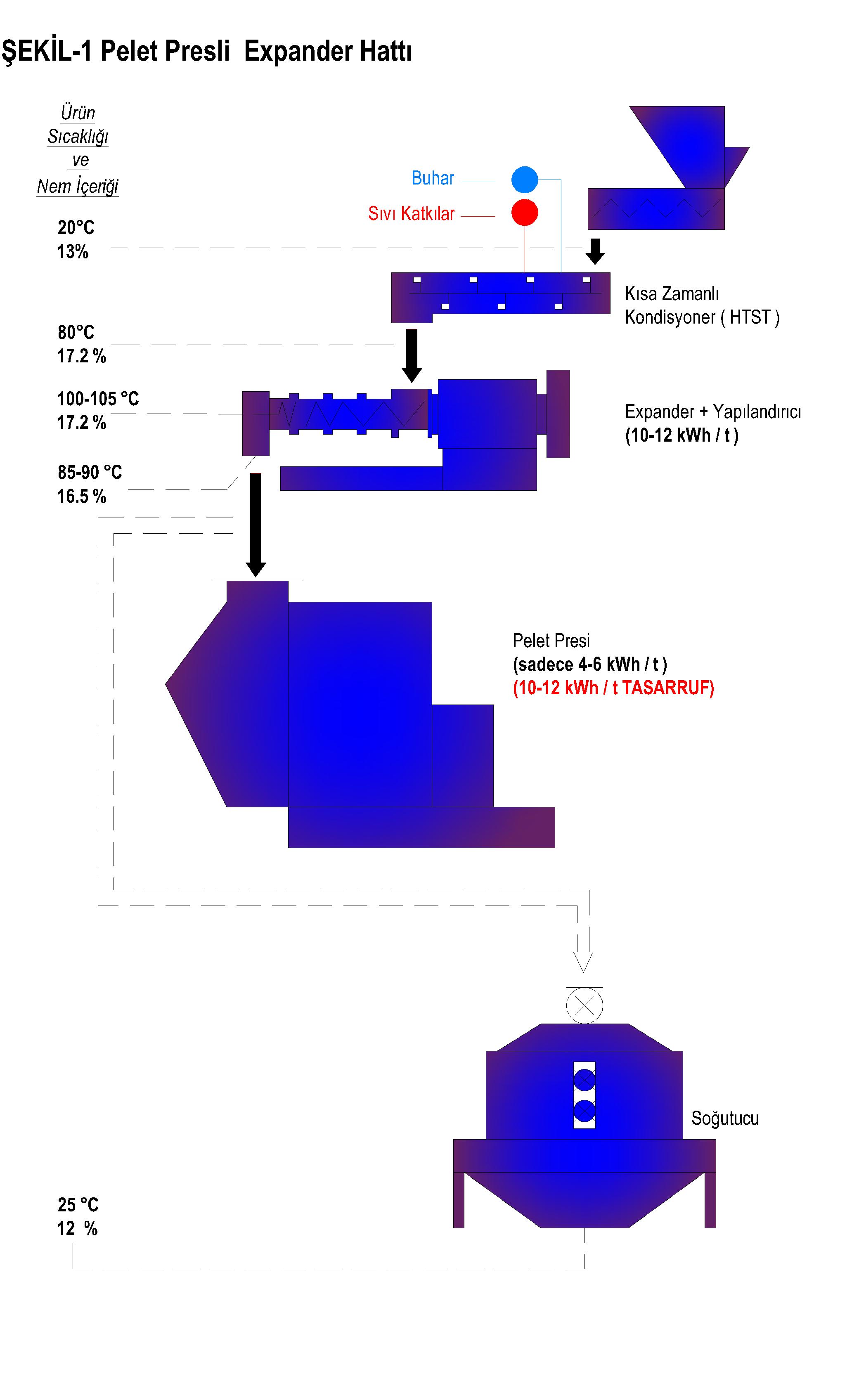 ŞEKİL-1 Pelet Presli Expander Hattı

Ürün Sıcaklığı ve Nem İçeriği

Buhar

Sıvı Katkılar

20°C
13%

Kısa Zamanlı Kondisyoner ( HTST )

80°C
17.2 %

100-105 °C
17.2 %

Expander + Yapılandırıcı
(10-12 kWh / t )

85-90 °C
16.5 %

Pelet Presi
(sadece 4-6 kWh / t )
(10-12 kWh / t TASARRUF)

Soğutucu

25 °C
12 %